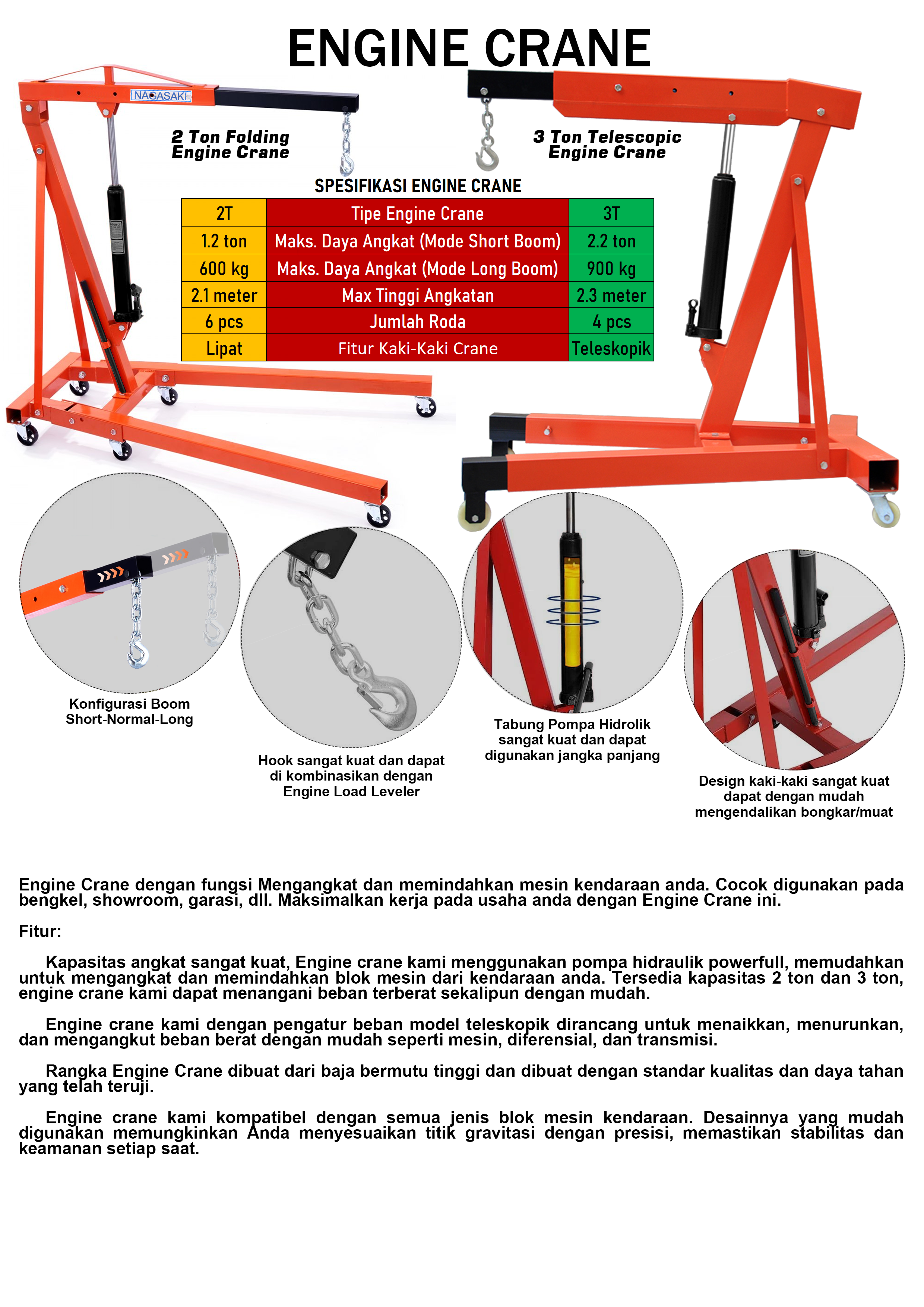 ENGINE CRANE

NAGASAKI

2 Ton Folding Engine Crane

3 Ton Telescopic Engine Crane

SPESIFIKASI ENGINE CRANE

| 2T | Tipe Engine Crane | 3T |
|---|---|---|
| 1.2 ton | Maks. Daya Angkat (Mode Short Boom) | 2.2 ton |
| 600 kg | Maks. Daya Angkat (Mode Long Boom) | 900 kg |
| 2.1 meter | Max Tinggi Angkatan | 2.3 meter |
| 6 pcs | Jumlah Roda | 4 pcs |
| Lipat | Fitur Kaki-Kaki Crane | Teleskopik |

Konfigurasi Boom Short-Normal-Long

Hook sangat kuat dan dapat di kombinasikan dengan Engine Load Leveler

Tabung Pompa Hidrolik sangat kuat dan dapat digunakan jangka panjang

Design kaki-kaki sangat kuat dapat dengan mudah mengendalikan bongkar/muat

Engine Crane dengan fungsi Mengangkat dan memindahkan mesin kendaraan anda. Cocok digunakan pada bengkel, showroom, garasi, dll. Maksimalkan kerja pada usaha anda dengan Engine Crane ini.

Fitur:

Kapasitas angkat sangat kuat, Engine crane kami menggunakan pompa hidraulik powerfull, memudahkan untuk mengangkat dan memindahkan blok mesin dari kendaraan anda. Tersedia kapasitas 2 ton dan 3 ton, engine crane kami dapat menangani beban terberat sekalipun dengan mudah.

Engine crane kami dengan pengatur beban model teleskopik dirancang untuk menaikkan, menurunkan, dan mengangkut beban berat dengan mudah seperti mesin, diferensial, dan transmisi.

Rangka Engine Crane dibuat dari baja bermutu tinggi dan dibuat dengan standar kualitas dan daya tahan yang telah teruji.

Engine crane kami kompatibel dengan semua jenis blok mesin kendaraan. Desainnya yang mudah digunakan memungkinkan Anda menyesuaikan titik gravitasi dengan presisi, memastikan stabilitas dan keamanan setiap saat.