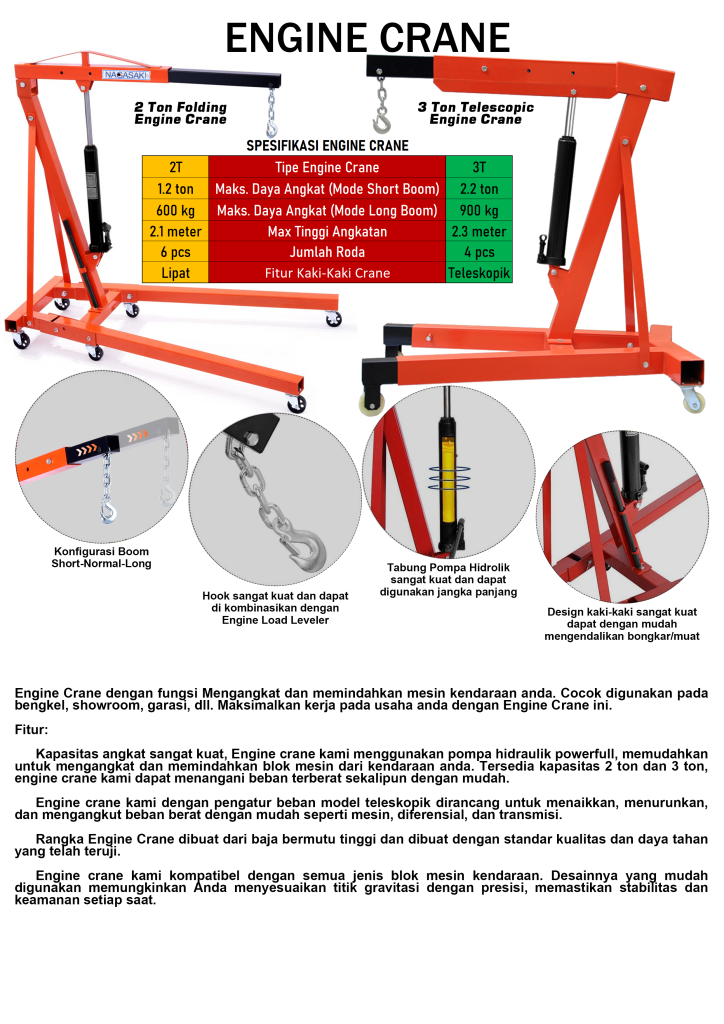 ENGINE CRANE

NAGASAKI

2 Ton Folding Engine Crane

3 Ton Telescopic Engine Crane

SPESIFIKASI ENGINE CRANE

| 2T | Tipe Engine Crane | 3T |
|---|---|---|
| 1.2 ton | Maks. Daya Angkat (Mode Short Boom) | 2.2 ton |
| 600 kg | Maks. Daya Angkat (Mode Long Boom) | 900 kg |
| 2.1 meter | Max Tinggi Angkatan | 2.3 meter |
| 6 pcs | Jumlah Roda | 4 pcs |
| Lipat | Fitur Kaki-Kaki Crane | Teleskopik |

Konfigurasi Boom Short-Normal-Long

Hook sangat kuat dan dapat di kombinasikan dengan Engine Load Leveler

Tabung Pompa Hidrolik sangat kuat dan dapat digunakan jangka panjang

Design kaki-kaki sangat kuat dapat dengan mudah mengendalikan bongkar/muat

Engine Crane dengan fungsi Mengangkat dan memindahkan mesin kendaraan anda. Cocok digunakan pada bengkel, showroom, garasi, dll. Maksimalkan kerja pada usaha anda dengan Engine Crane ini.

Fitur:

Kapasitas angkat sangat kuat, Engine crane kami menggunakan pompa hidraulik powerfull, memudahkan untuk mengangkat dan memindahkan blok mesin dari kendaraan anda. Tersedia kapasitas 2 ton dan 3 ton, engine crane kami dapat menangani beban terberat sekalipun dengan mudah.

Engine crane kami dengan pengatur beban model teleskopik dirancang untuk menaikkan, menurunkan, dan mengangkut beban berat dengan mudah seperti mesin, diferensial, dan transmisi.

Rangka Engine Crane dibuat dari baja bermutu tinggi dan dibuat dengan standar kualitas dan daya tahan yang telah teruji.

Engine crane kami kompatibel dengan semua jenis blok mesin kendaraan. Desainnya yang mudah digunakan memungkinkan Anda menyesuaikan titik gravitasi dengan presisi, memastikan stabilitas dan keamanan setiap saat.